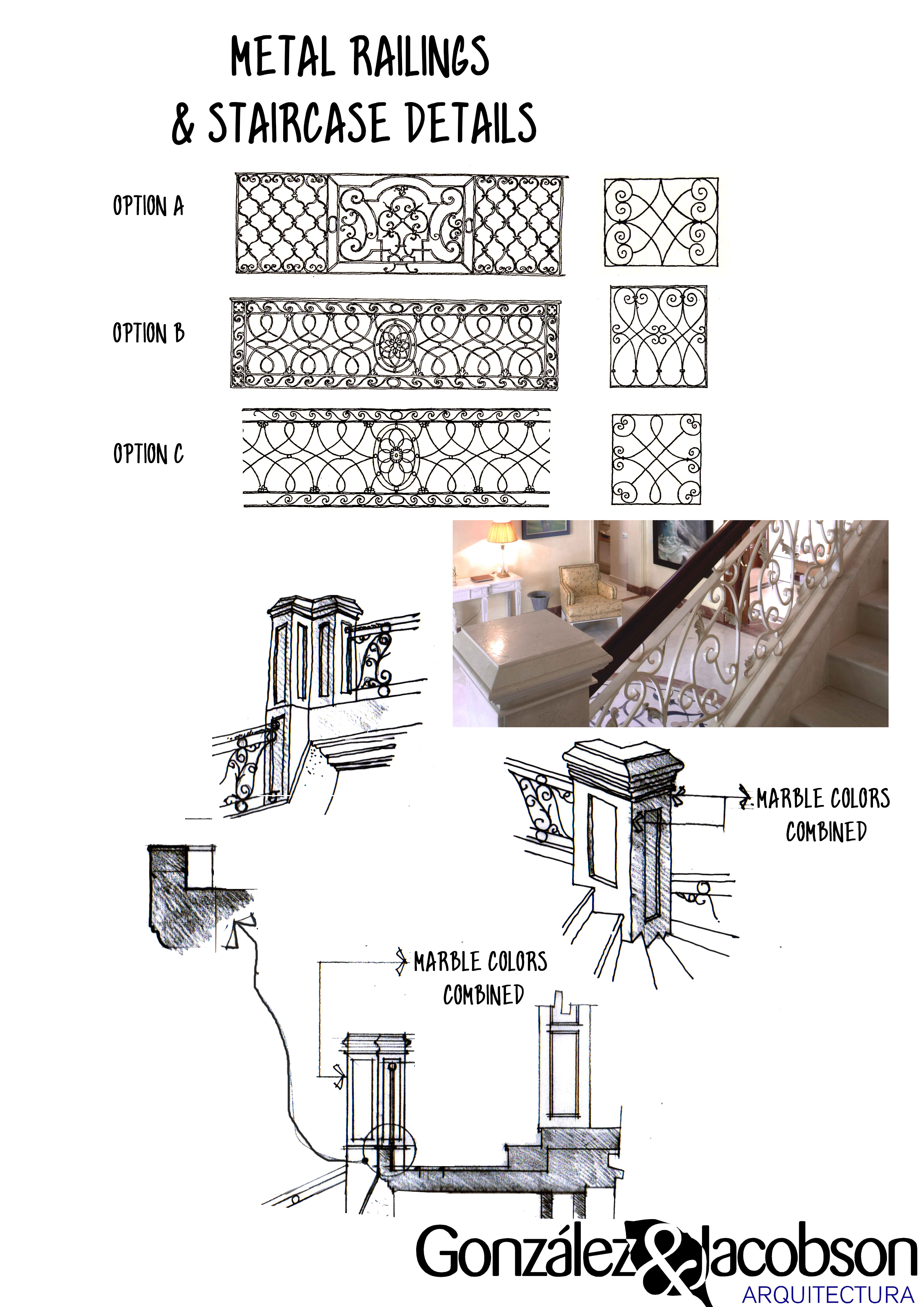 METAL RAILINGS
& STAIRCASE DETAILS

OPTION A

OPTION B

OPTION C

MARBLE COLORS COMBINED

MARBLE COLORS COMBINED

González & Jacobson
ARQUITECTURA